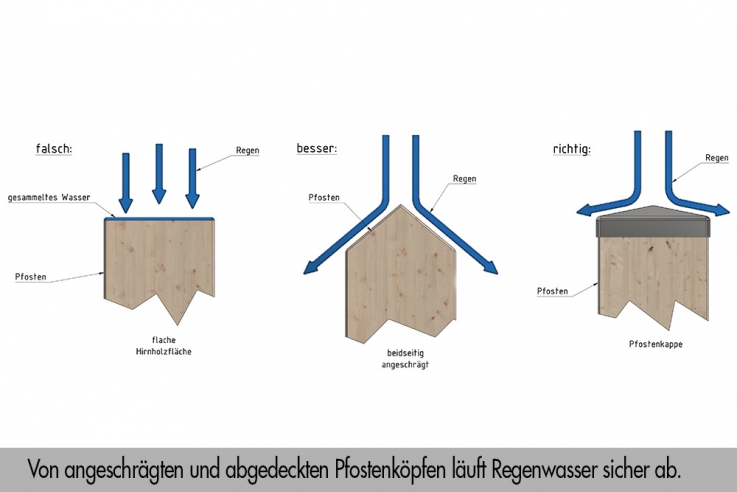 falsch:

Regen

gesammeltes Wasser

Pfosten

flache Hirnholzfläche

besser:

Pfosten

Regen

beidseitig angeschrägt

richtig:

Regen

Pfosten

Pfostenkappe

Von angeschrägten und abgedeckten Pfostenköpfen läuft Regenwasser sicher ab.